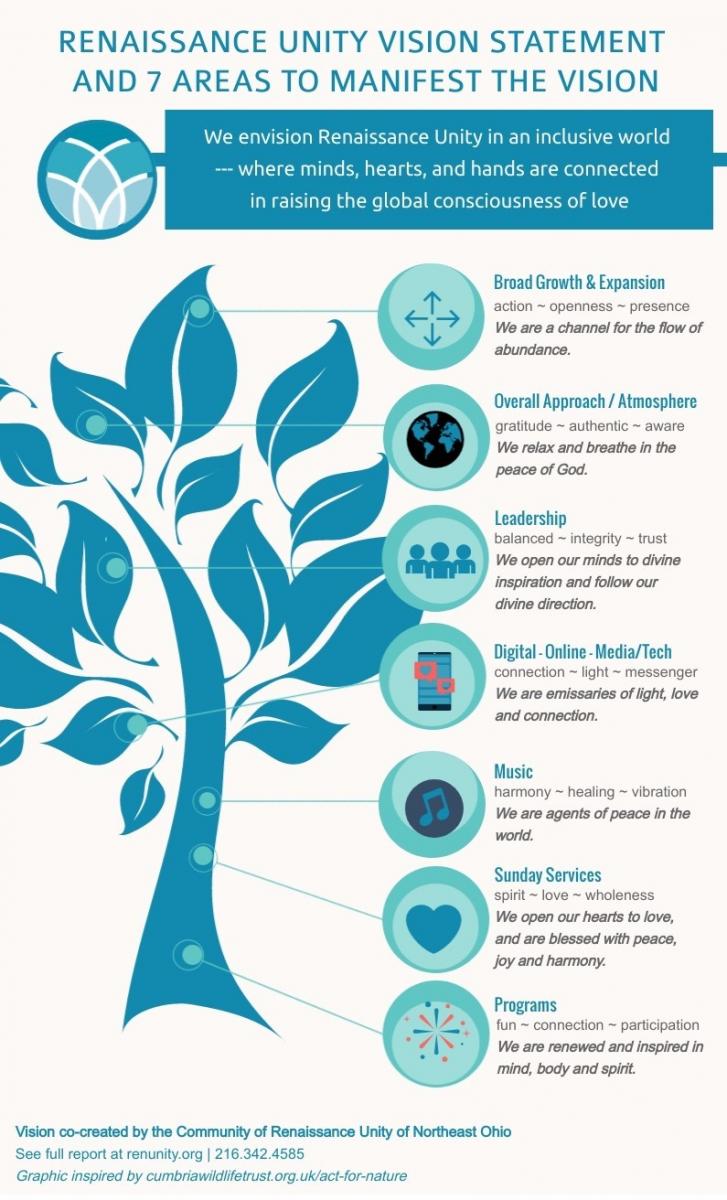 RENAISSANCE UNITY VISION STATEMENT AND 7 AREAS TO MANIFEST THE VISION

We envision Renaissance Unity in an inclusive world --- where minds, hearts, and hands are connected in raising the global consciousness of love

Broad Growth & Expansion
action ~ openness ~ presence
We are a channel for the flow of abundance.

Overall Approach / Atmosphere
gratitude ~ authentic ~ aware
We relax and breathe in the peace of God.

Leadership
balanced ~ integrity ~ trust
We open our minds to divine inspiration and follow our divine direction.

Digital - Online - Media/Tech
connection ~ light ~ messenger
We are emissaries of light, love and connection.

Music
harmony ~ healing ~ vibration
We are agents of peace in the world.

Sunday Services
spirit ~ love ~ wholeness
We open our hearts to love, and are blessed with peace, joy and harmony.

Programs
fun ~ connection ~ participation
We are renewed and inspired in mind, body and spirit.

Vision co-created by the Community of Renaissance Unity of Northeast Ohio
See full report at renunity.org | 216.342.4585
Graphic inspired by cumbriawildlifetrust.org.uk/act-for-nature